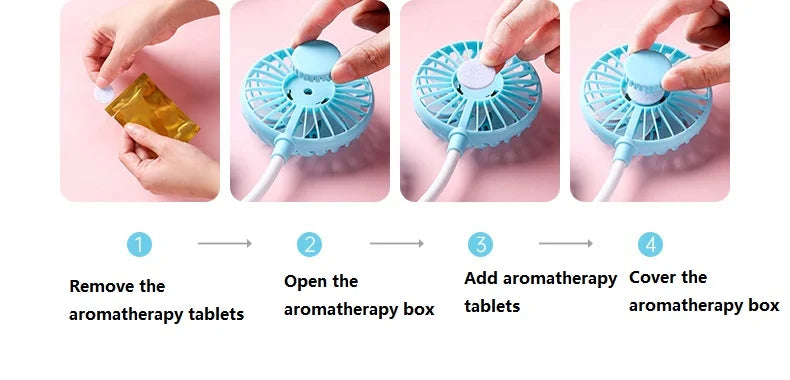 1
Remove the aromatherapy tablets

2
Open the aromatherapy box

3
Add aromatherapy tablets

4
Cover the aromatherapy box