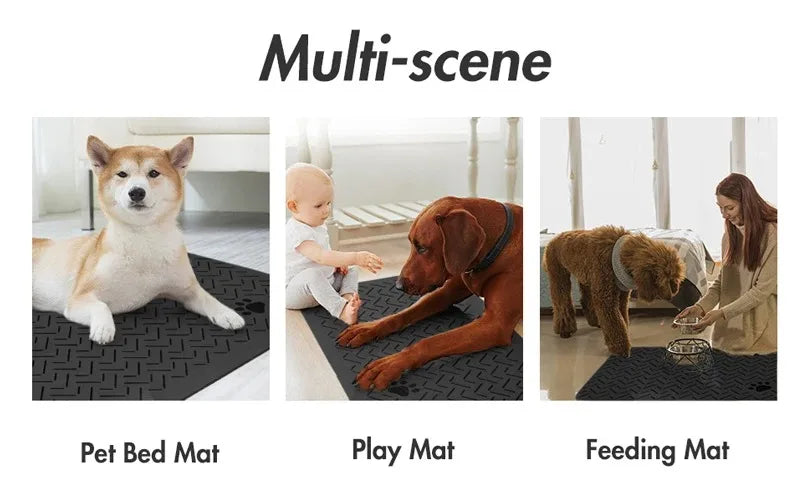 Multi-scene

Pet Bed Mat

Play Mat

Feeding Mat