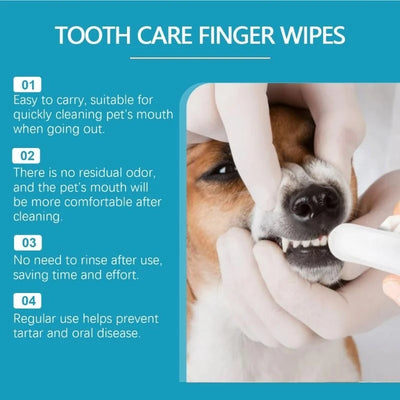 TOOTH CARE FINGER WIPES

01
Easy to carry, suitable for quickly cleaning pet's mouth when going out.

02
There is no residual odor, and the pet's mouth will be more comfortable after cleaning.

03
No need to rinse after use, saving time and effort.

04
Regular use helps prevent tartar and oral disease.