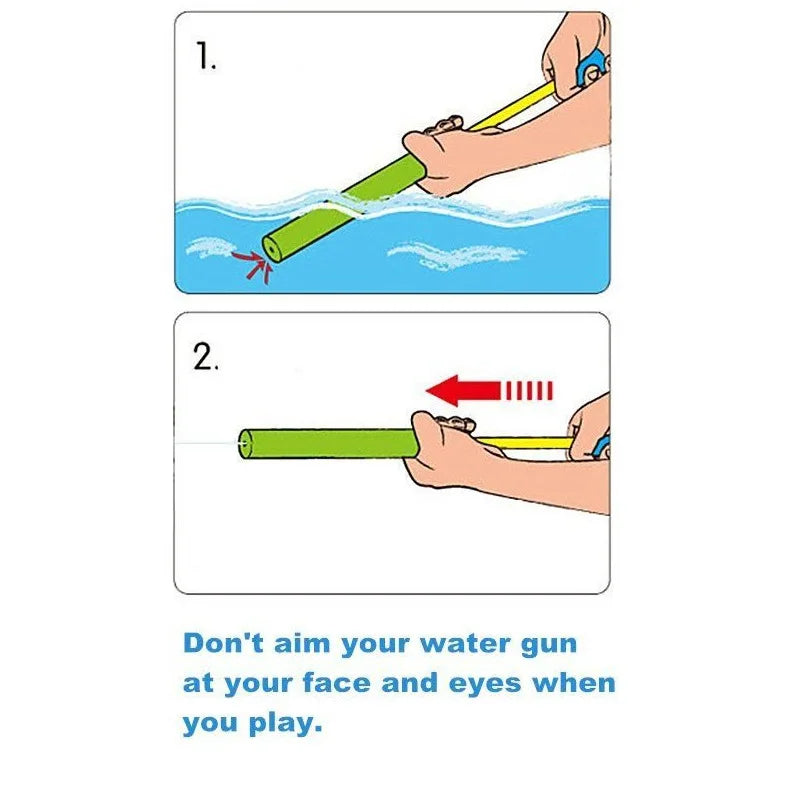 1.

2.

Don't aim your water gun at your face and eyes when you play.