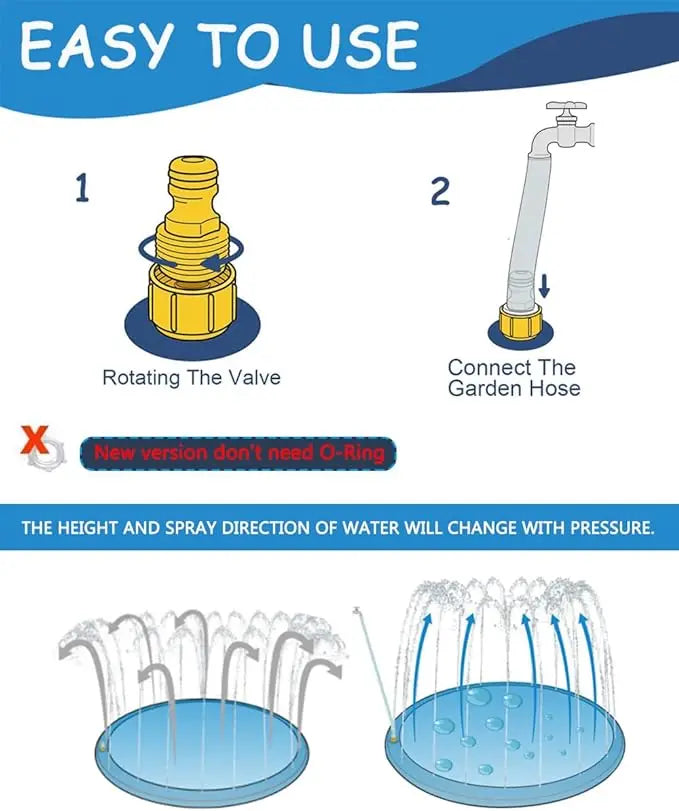 EASY TO USE

1

Rotating The Valve

2

Connect The Garden Hose

X

New version don't need O-Ring

THE HEIGHT AND SPRAY DIRECTION OF WATER WILL CHANGE WITH PRESSURE.