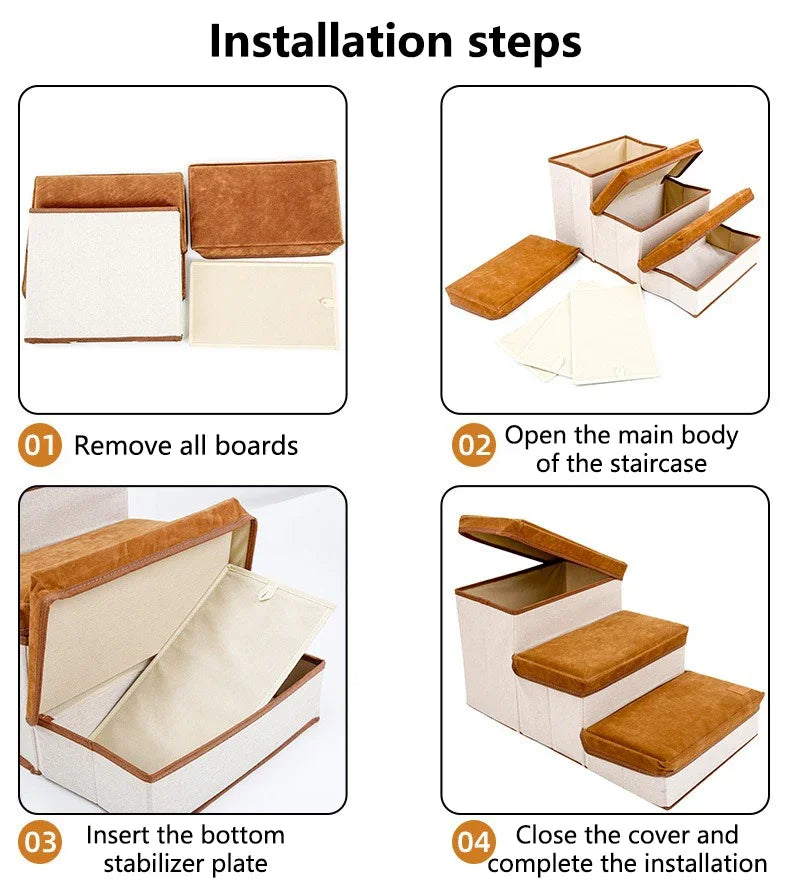 Installation steps

01 Remove all boards

02 Open the main body of the staircase

03 Insert the bottom stabilizer plate

04 Close the cover and complete the installation